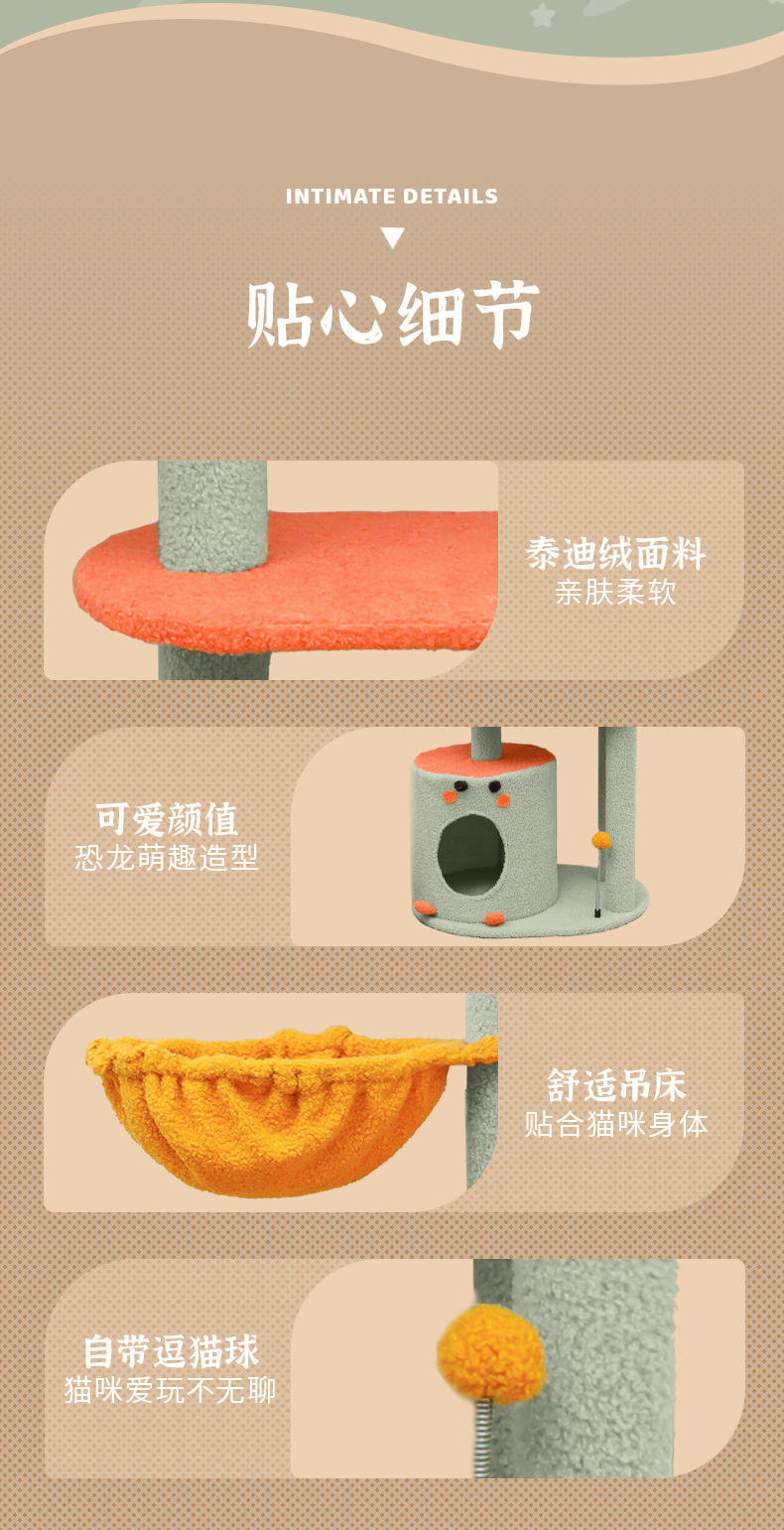 INTIMATE DETAILS

贴心细节

泰迪绒面料
亲肤柔软

可爱颜值
恐龙萌趣造型

舒适吊床
贴合猫咪身体

自带逗猫球
猫咪爱玩不无聊