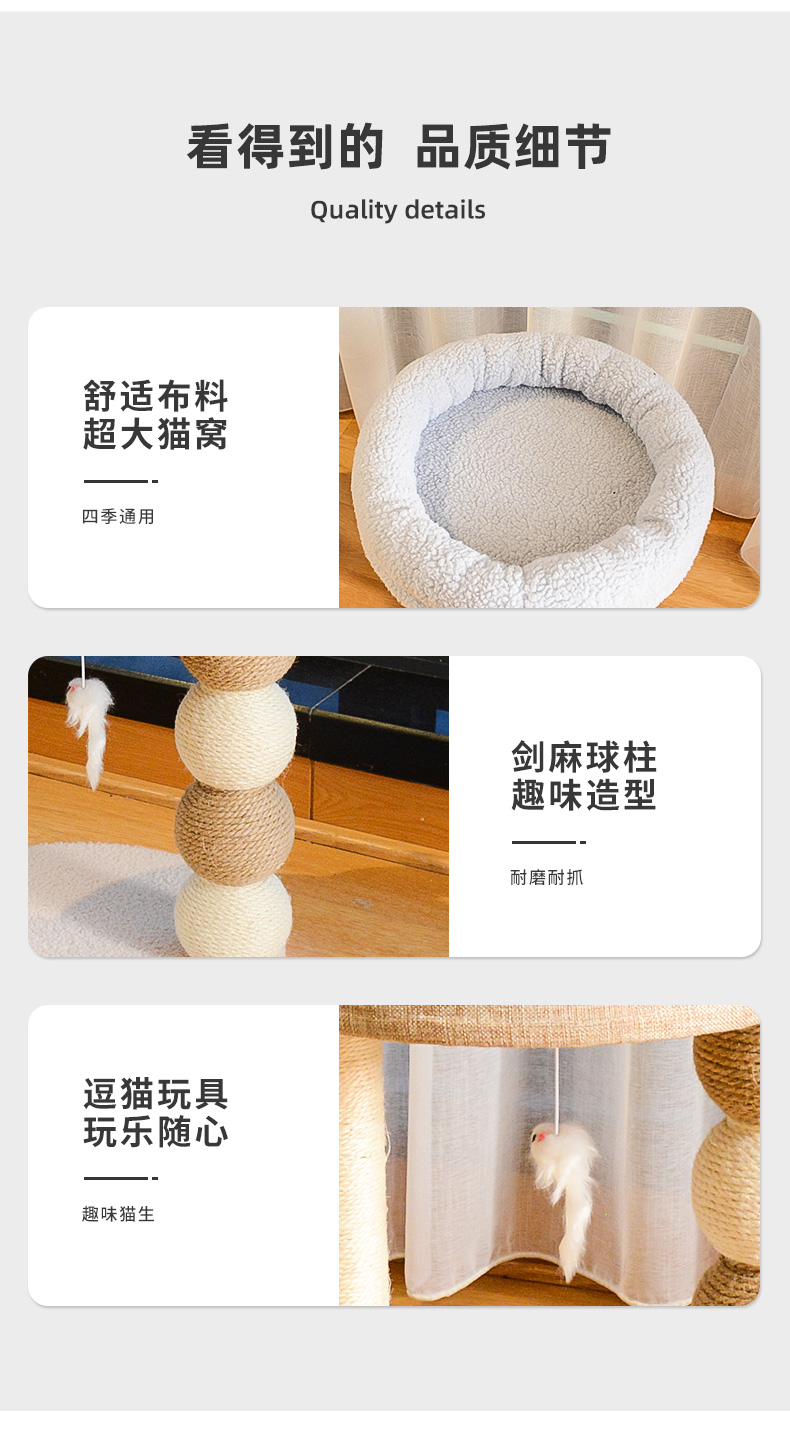 看得到的 品质细节

Quality details

舒适布料
超大猫窝

四季通用

剑麻球柱
趣味造型

耐磨耐抓

逗猫玩具
玩乐随心

趣味猫生